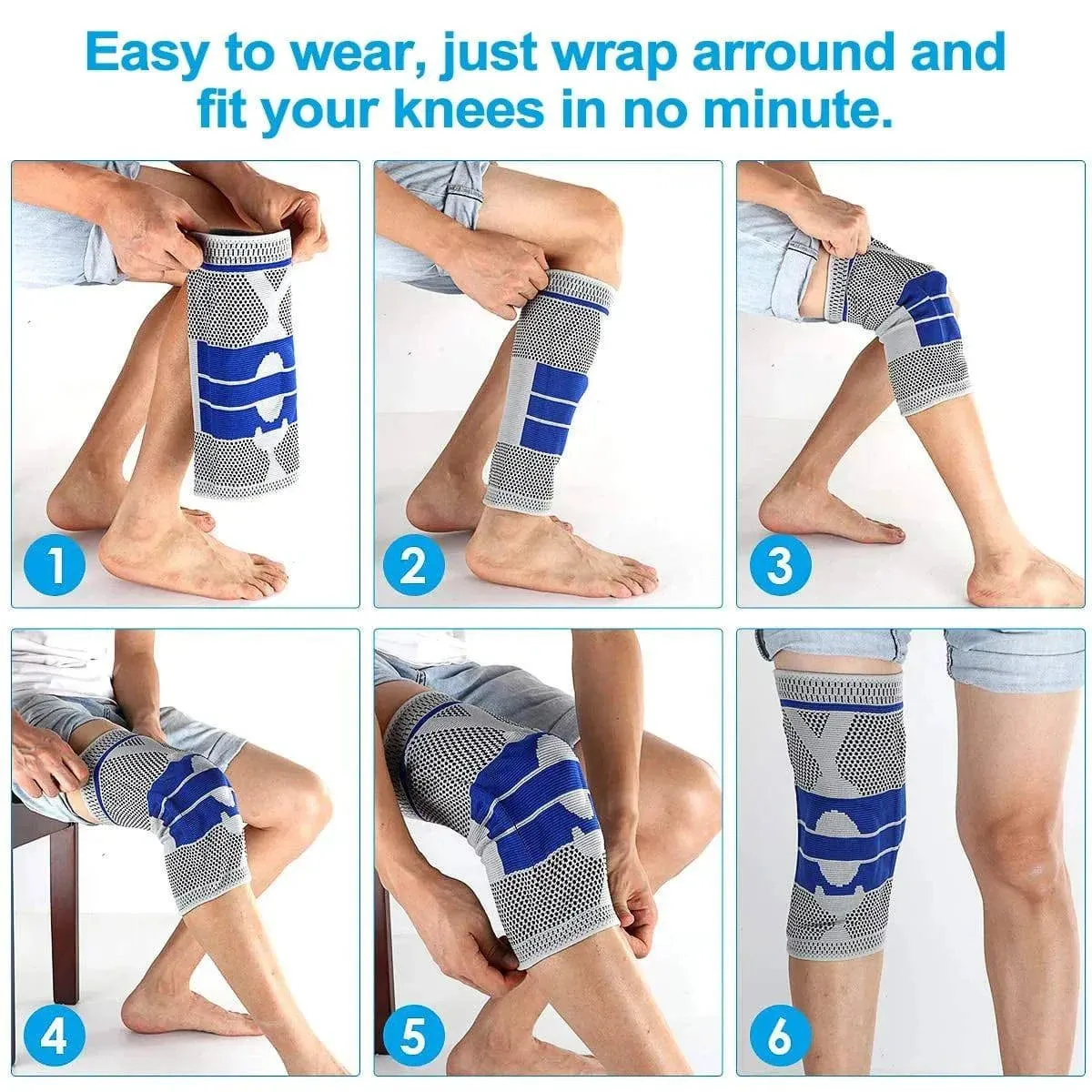 Easy to wear, just wrap arround and fit your knees in no minute.

1

2

3

4

5

6