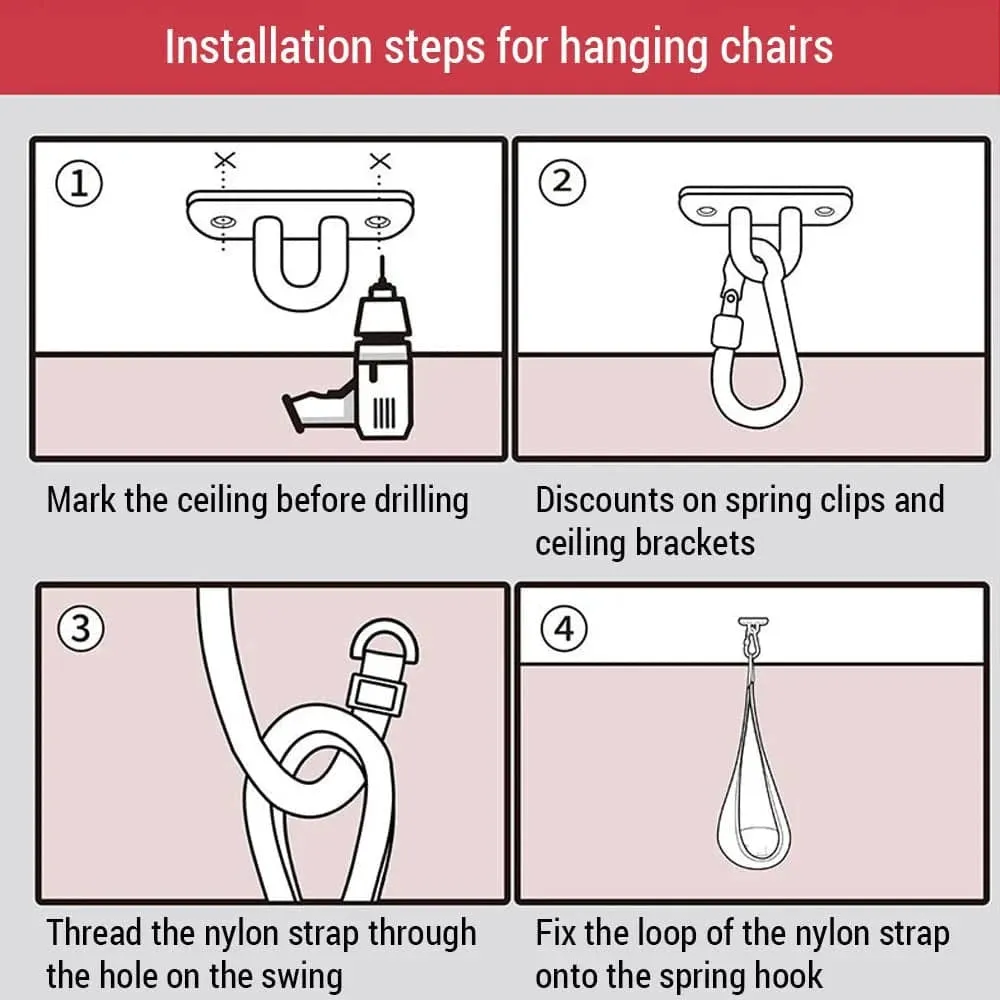 Installation steps for hanging chairs

①

Mark the ceiling before drilling

②

Discounts on spring clips and ceiling brackets

③

Thread the nylon strap through the hole on the swing

④

Fix the loop of the nylon strap onto the spring hook