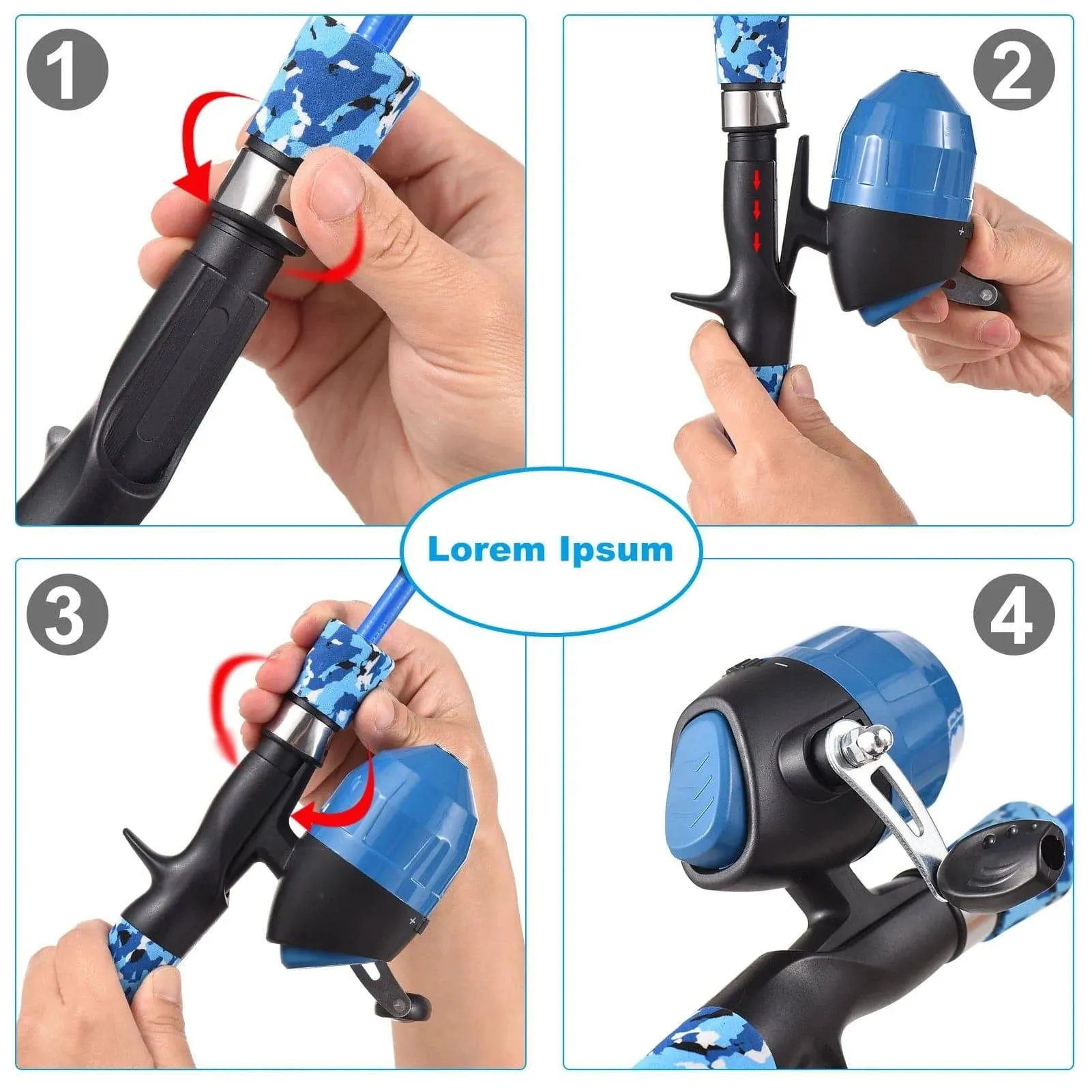 1

2

Lorem Ipsum

3

4