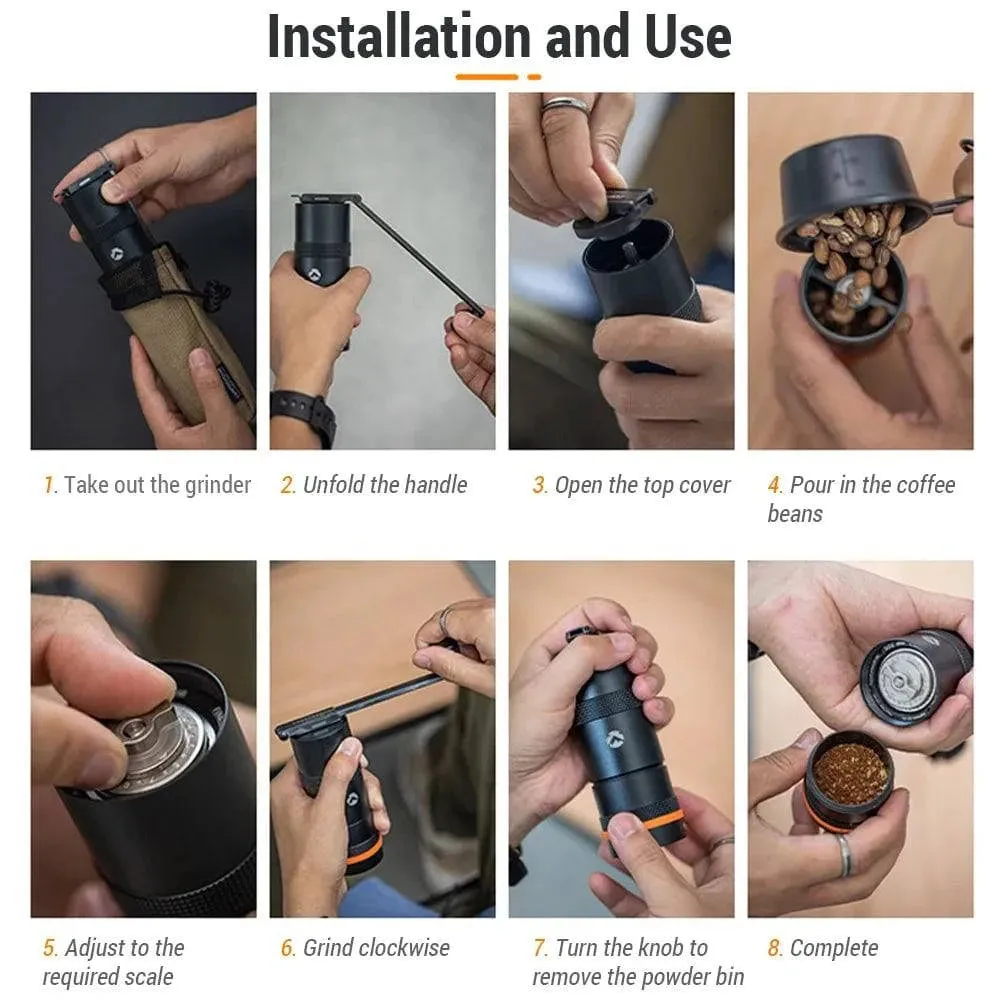 Installation and Use

1. Take out the grinder

2. Unfold the handle

3. Open the top cover

4. Pour in the coffee beans

5. Adjust to the required scale

6. Grind clockwise

7. Turn the knob to remove the powder bin

8. Complete