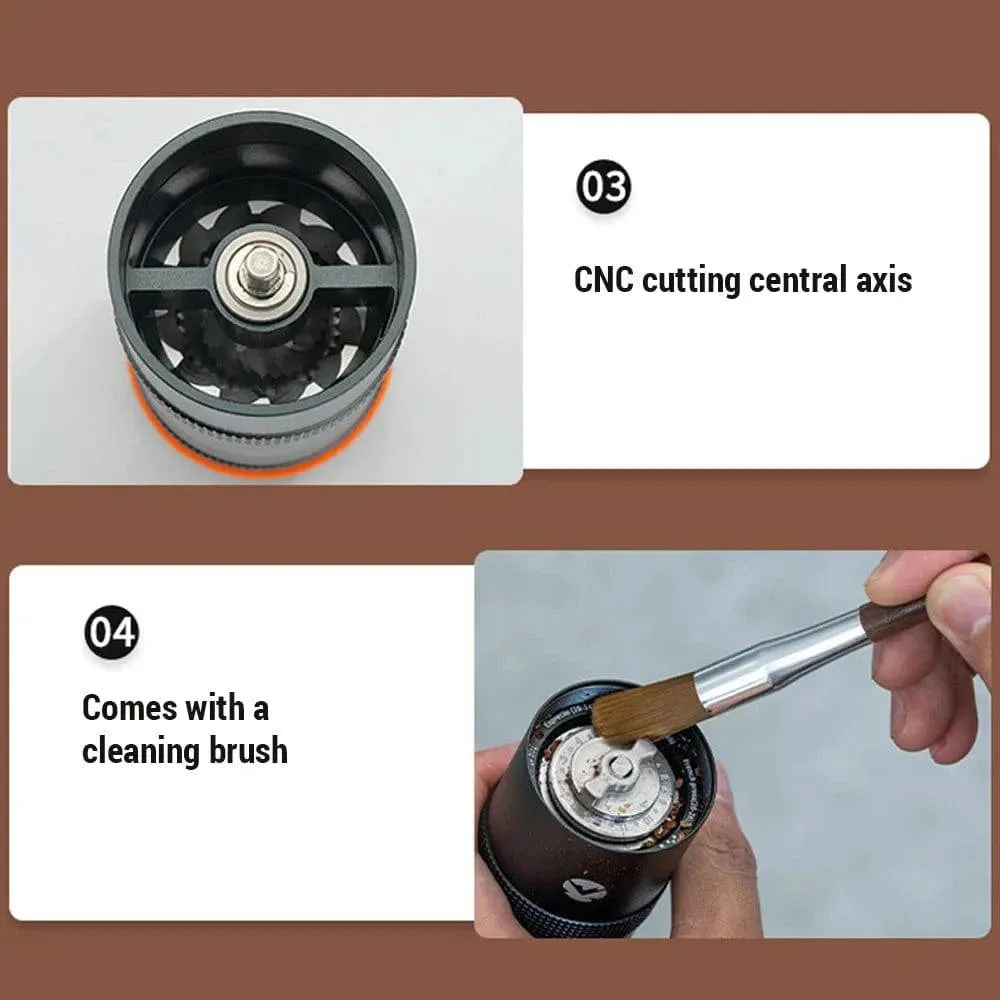 03

CNC cutting central axis

04

Comes with a cleaning brush