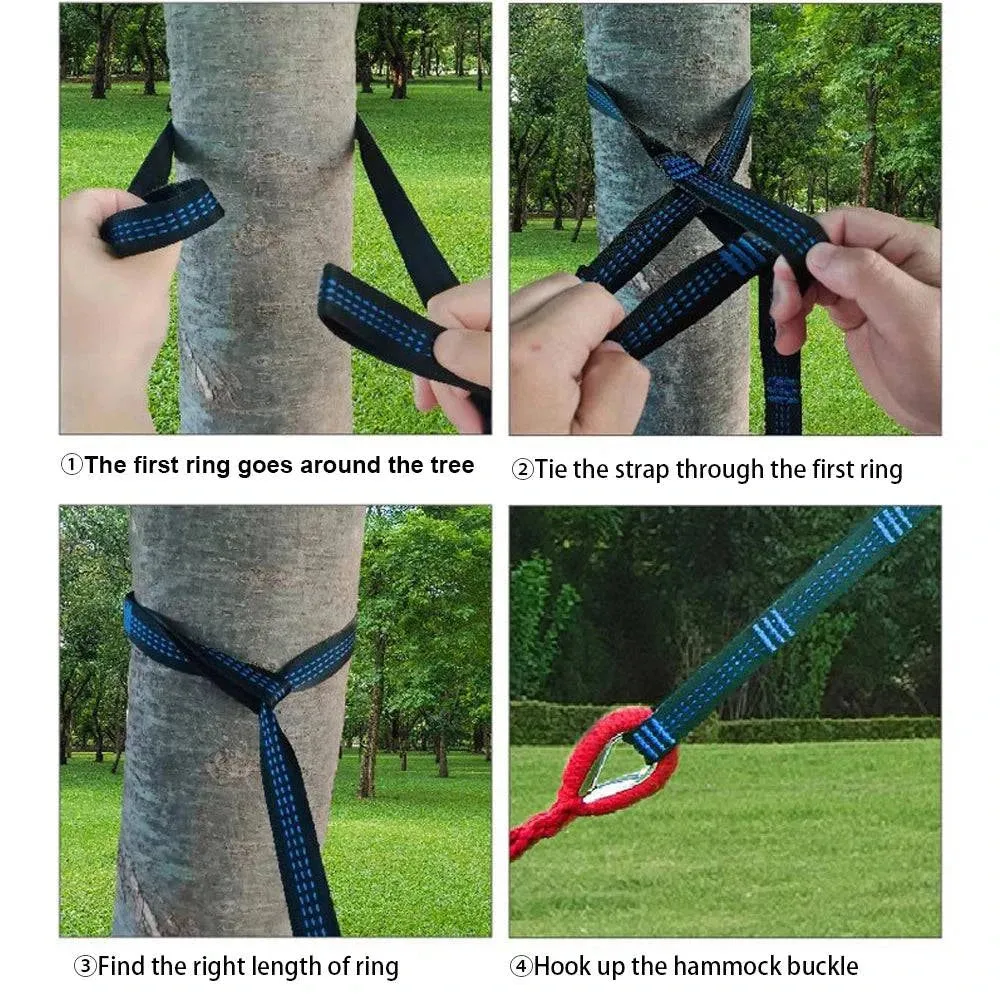 ①The first ring goes around the tree

②Tie the strap through the first ring

③Find the right length of ring

④Hook up the hammock buckle