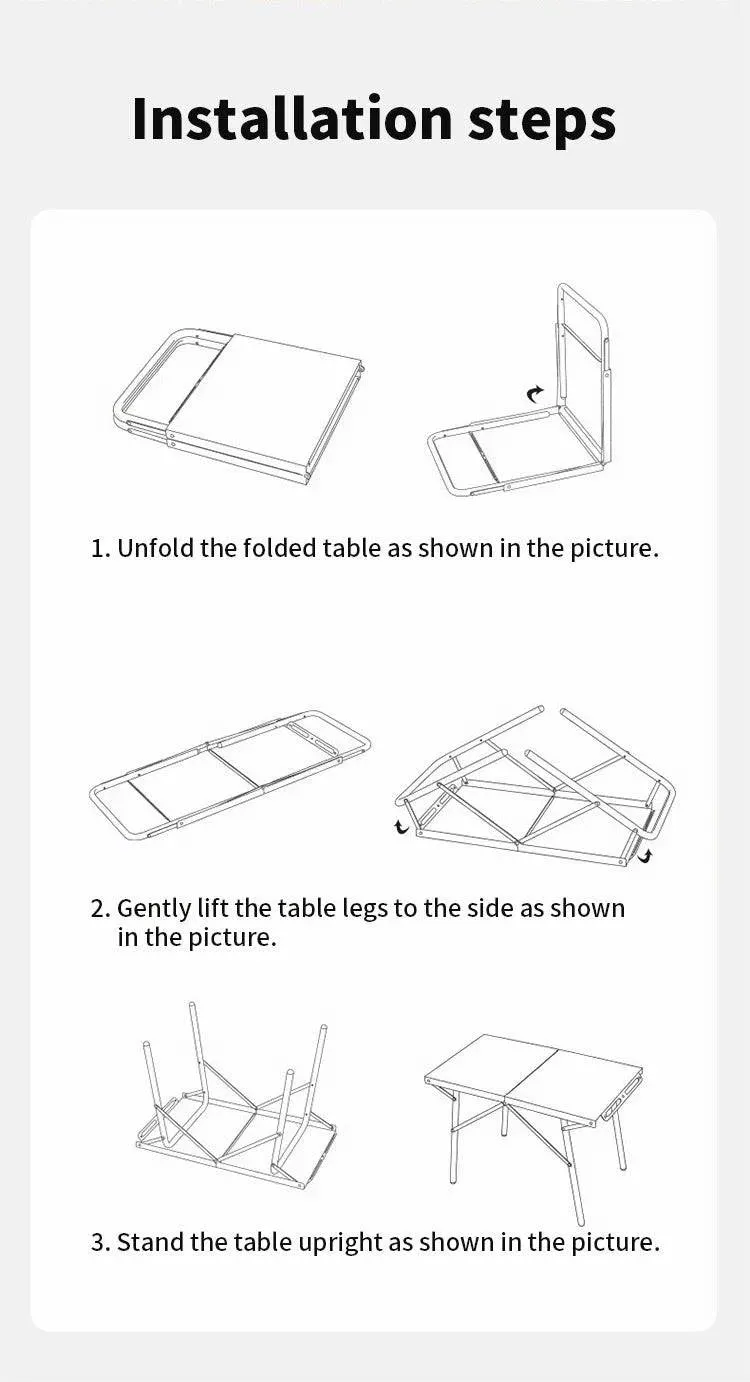 Installation steps

1. Unfold the folded table as shown in the picture.

2. Gently lift the table legs to the side as shown in the picture.

3. Stand the table upright as shown in the picture.